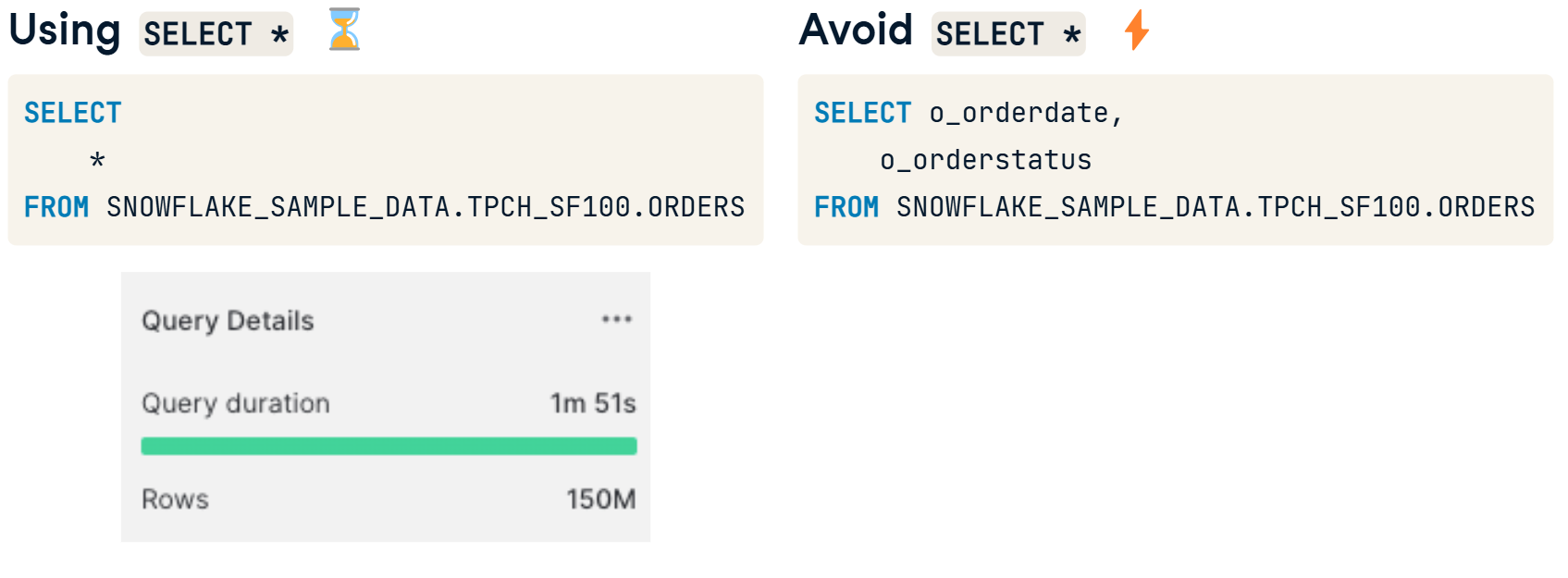 Using SELECT *

SELECT
    *
FROM SNOWFLAKE_SAMPLE_DATA.TPCH_SF100.ORDERS

Query Details •••

Query duration 1m 51s

Rows 150M

Avoid SELECT *

SELECT o_orderdate,
    o_orderstatus
FROM SNOWFLAKE_SAMPLE_DATA.TPCH_SF100.ORDERS